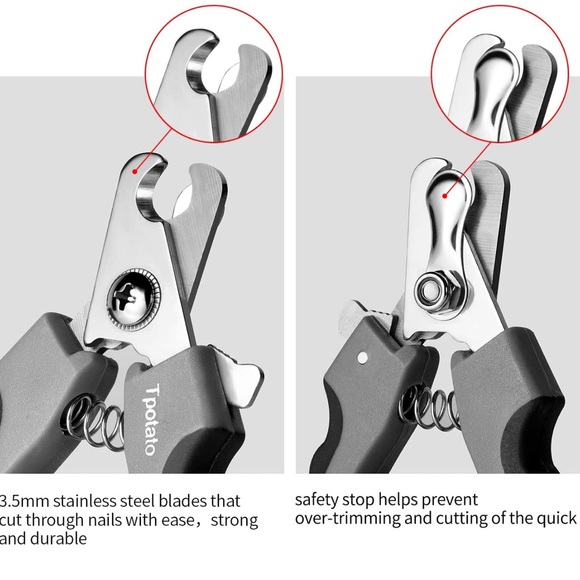 Tpotato

3.5mm stainless steel blades that cut through nails with ease，strong and durable

safety stop helps prevent over-trimming and cutting of the quick